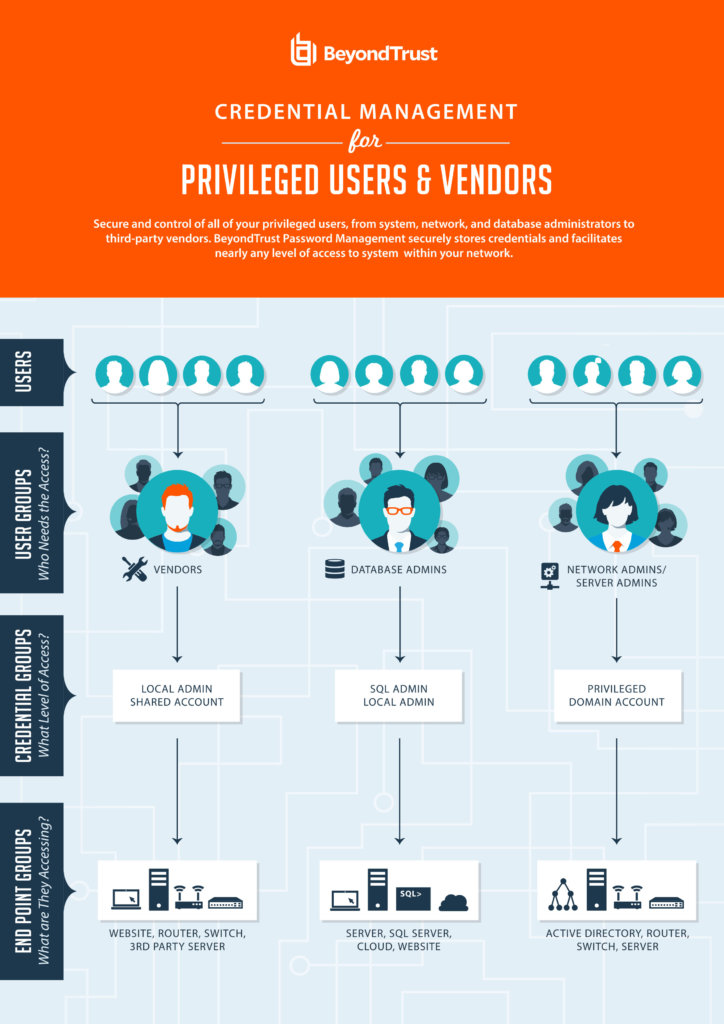 BeyondTrust

CREDENTIAL MANAGEMENT
for
PRIVILEGED USERS & VENDORS

Secure and control of all of your privileged users, from system, network, and database administrators to third-party vendors. BeyondTrust Password Management securely stores credentials and facilitates nearly any level of access to system within your network.

USERS

USER GROUPS
Who Needs the Access?

VENDORS

DATABASE ADMINS

NETWORK ADMINS/
SERVER ADMINS

CREDENTIAL GROUPS
What Level of Access?

LOCAL ADMIN
SHARED ACCOUNT

SQL ADMIN
LOCAL ADMIN

PRIVILEGED
DOMAIN ACCOUNT

END POINT GROUPS
What are They Accessing?

SQL>

WEBSITE, ROUTER, SWITCH,
3RD PARTY SERVER

SERVER, SQL SERVER,
CLOUD, WEBSITE

ACTIVE DIRECTORY, ROUTER,
SWITCH, SERVER